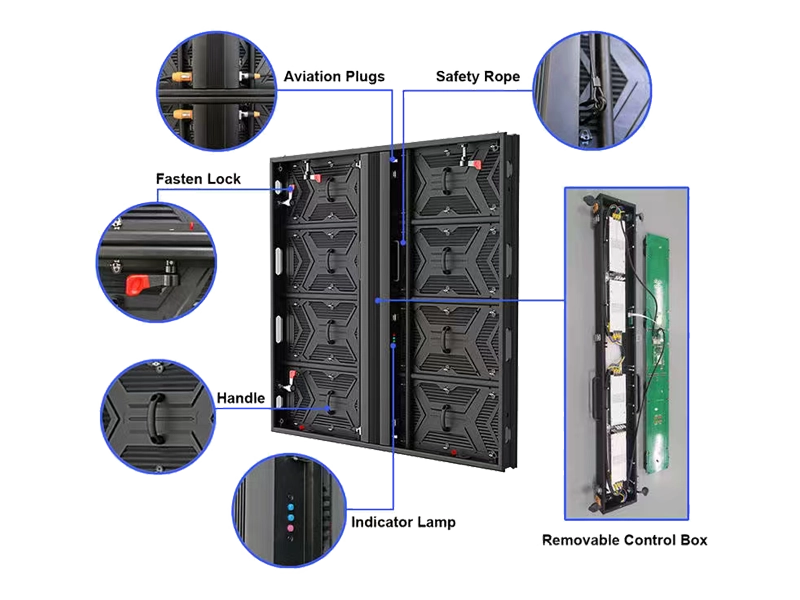 Aviation Plugs

Safety Rope

Fasten Lock

Handle

Indicator Lamp

Removable Control Box